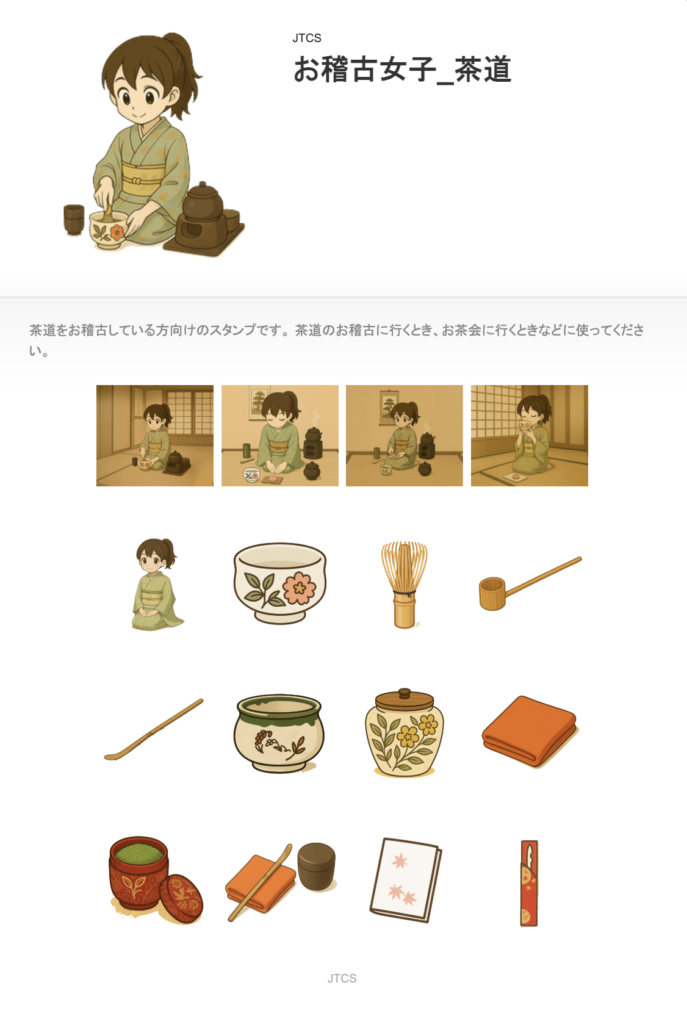 JTCS

お稽古女子_茶道

茶道をお稽古している方向けのスタンプです。茶道のお稽古に行くとき、お茶会に行くときなどに使ってください。

JTCS